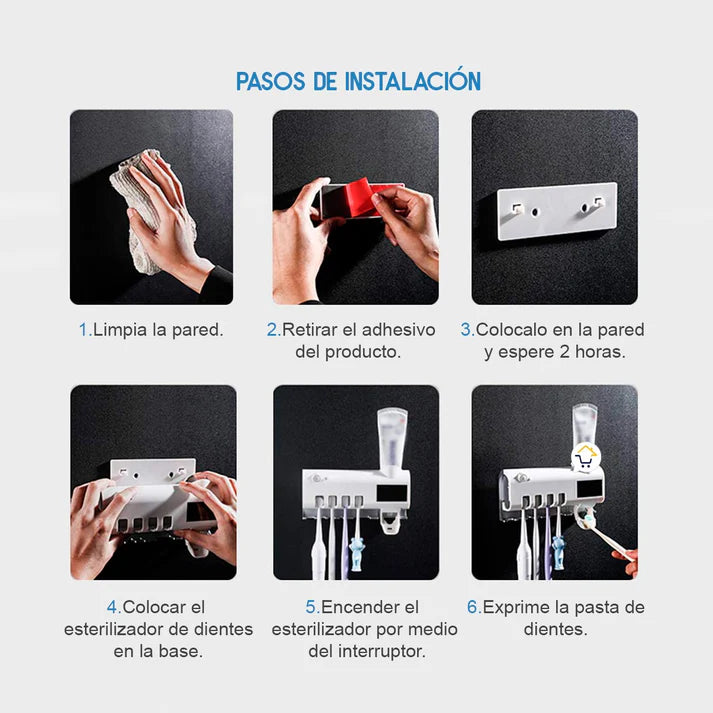 PASOS DE INSTALACIÓN

1.Limpia la pared.

2.Retirar el adhesivo del producto.

3.Colocalo en la pared y espere 2 horas.

4.Colocar el esterilizador de dientes en la base.

5.Encender el esterilizador por medio del interruptor.

6.Exprime la pasta de dientes.